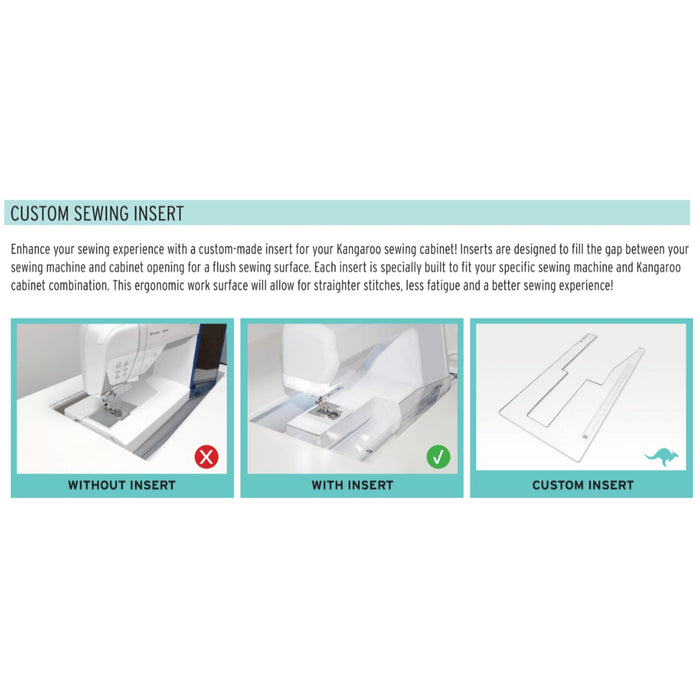 CUSTOM SEWING INSERT

Enhance your sewing experience with a custom-made insert for your Kangaroo sewing cabinet! Inserts are designed to fill the gap between your sewing machine and cabinet opening for a flush sewing surface. Each insert is specially built to fit your specific sewing machine and Kangaroo cabinet combination. This ergonomic work surface will allow for straighter stitches, less fatigue and a better sewing experience!

WITHOUT INSERT

WITH INSERT

CUSTOM INSERT